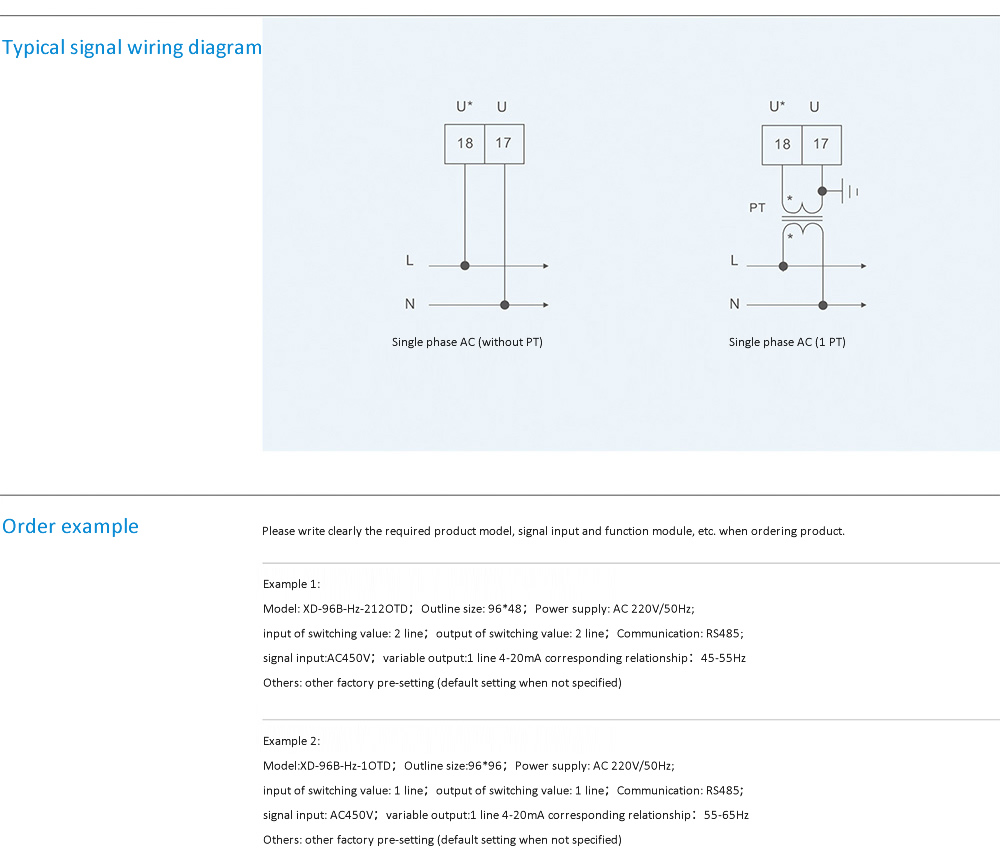 Typical signal wiring diagram

U* U

18 17

L

N

Single phase AC (without PT)

U* U

18 17

PT

*

*

L

N

Single phase AC (1 PT)

Order example

Please write clearly the required product model, signal input and function module, etc. when ordering product.

Example 1:

Model: XD-96B-Hz-212OTD; Outline size: 96*48; Power supply: AC 220V/50Hz;

input of switching value: 2 line; output of switching value: 2 line; Communication: RS485;

signal input:AC450V; variable output:1 line 4-20mA corresponding relationship: 45-55Hz

Others: other factory pre-setting (default setting when not specified)

Example 2:

Model:XD-96B-Hz-1OTD; Outline size:96*96; Power supply: AC 220V/50Hz;

input of switching value: 1 line; output of switching value: 1 line; Communication: RS485;

signal input: AC450V; variable output:1 line 4-20mA corresponding relationship: 55-65Hz

Others: other factory pre-setting (default setting when not specified)