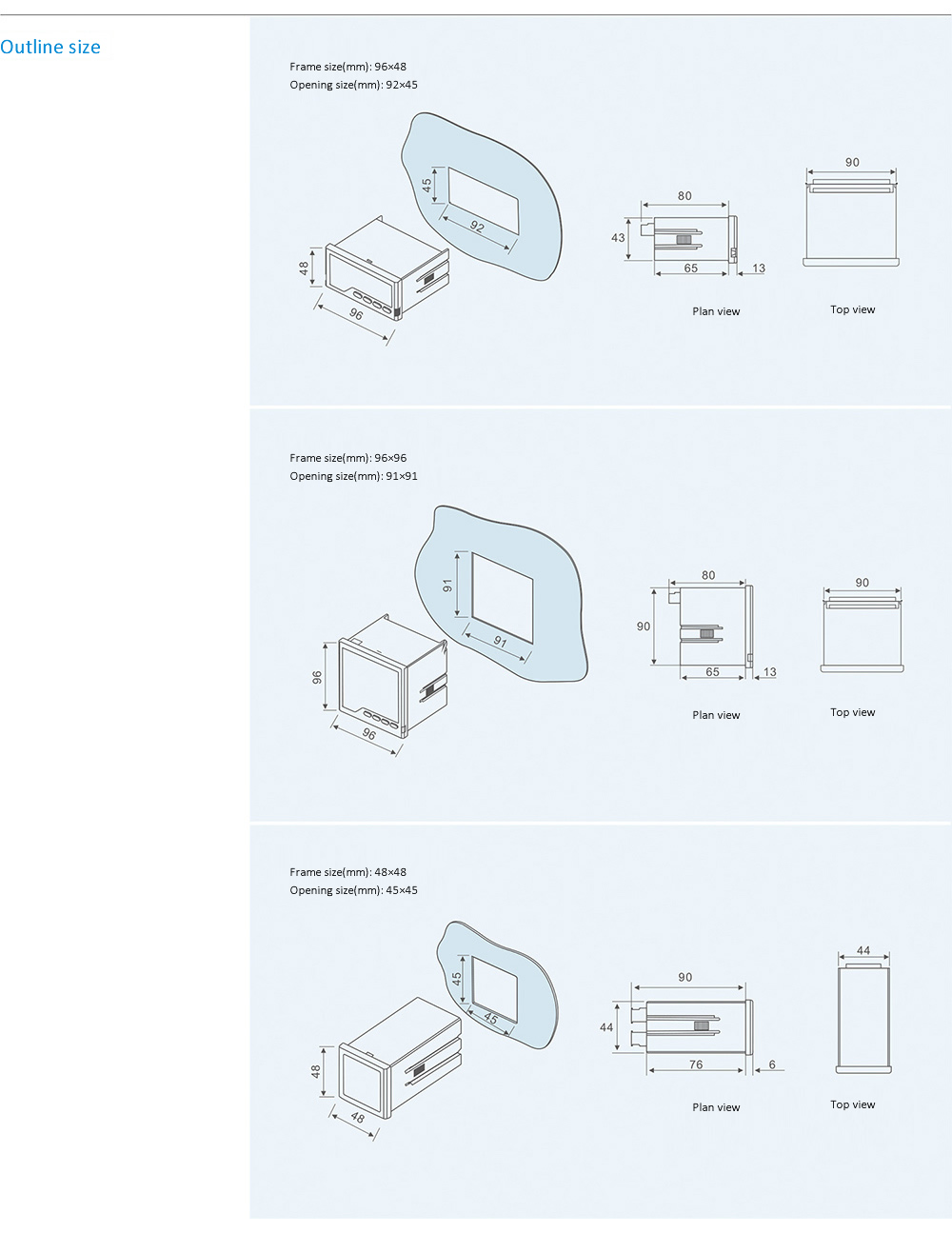 Outline size

Frame size(mm): 96×48
Opening size(mm): 92×45

45
92
48
96
80
43
65
13
Plan view
90
Top view

Frame size(mm): 96×96
Opening size(mm): 91×91

91
91
96
96
80
90
65
13
Plan view
90
Top view

Frame size(mm): 48×48
Opening size(mm): 45×45

45
45
48
48
90
44
76
6
Plan view
44
Top view